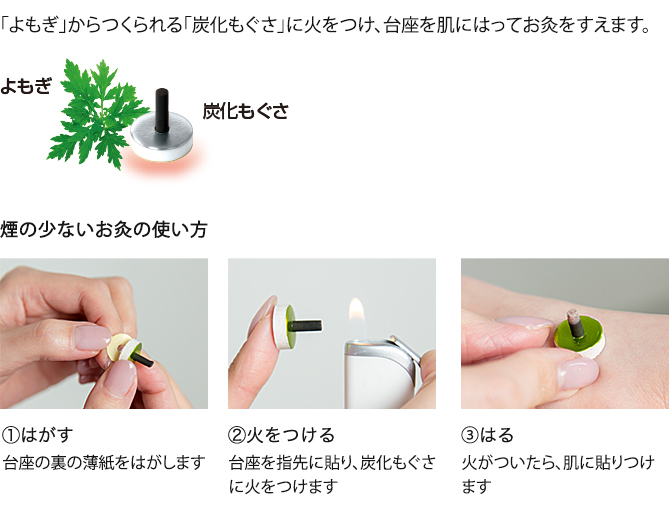 「よもぎ」からつくられる「炭化もぐさ」に火をつけ、台座を肌にはってお灸をすえます。

よもぎ

炭化もぐさ

煙の少ないお灸の使い方

①はがす
台座の裏の薄紙をはがします

②火をつける
台座を指先に貼り、炭化もぐさに火をつけます

③はる
火がついたら、肌に貼りつけます